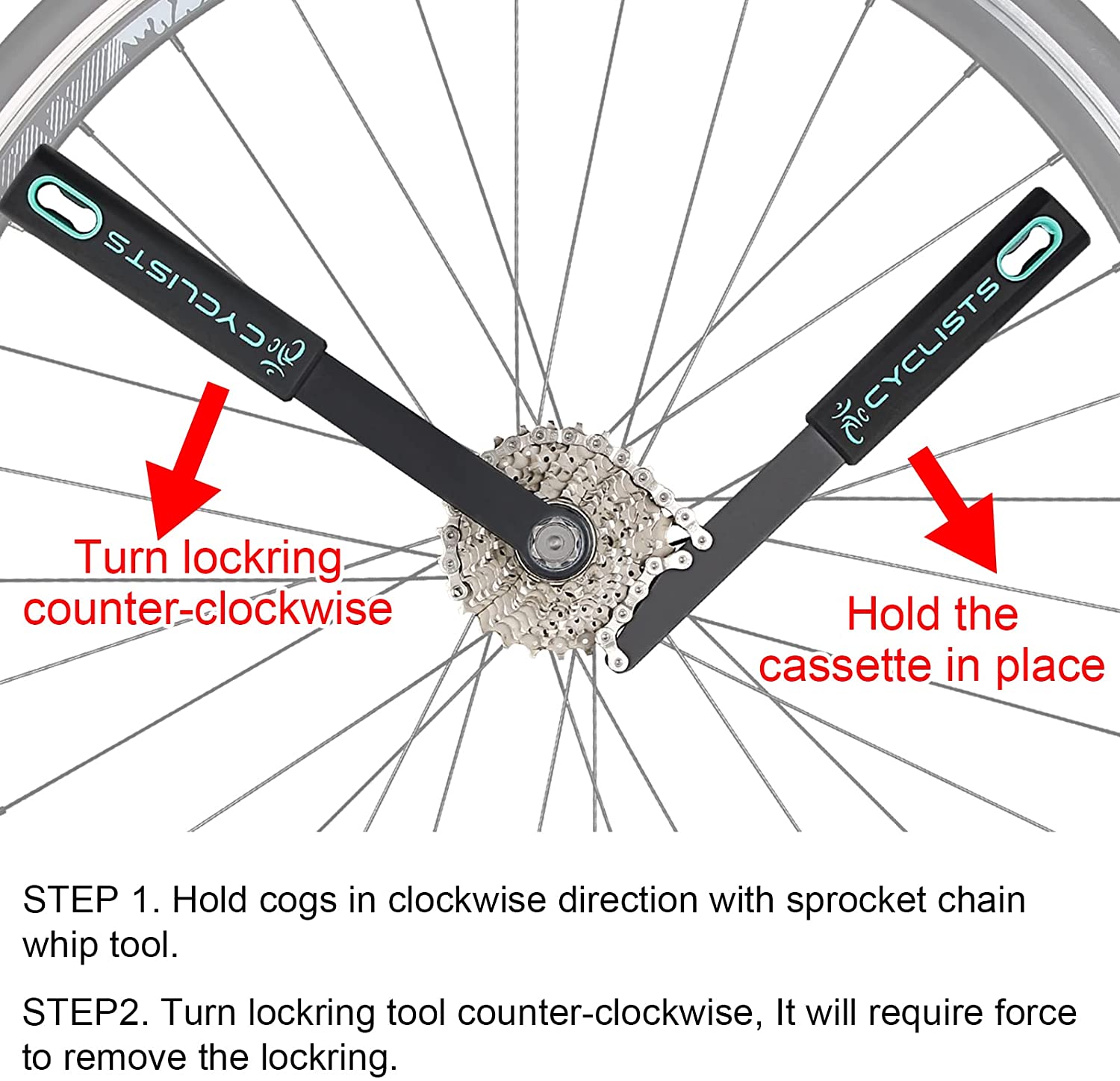 CYCLISTS

CYCLISTS

Turn lockring counter-clockwise

Hold the cassette in place

STEP 1. Hold cogs in clockwise direction with sprocket chain whip tool.

STEP2. Turn lockring tool counter-clockwise, It will require force to remove the lockring.