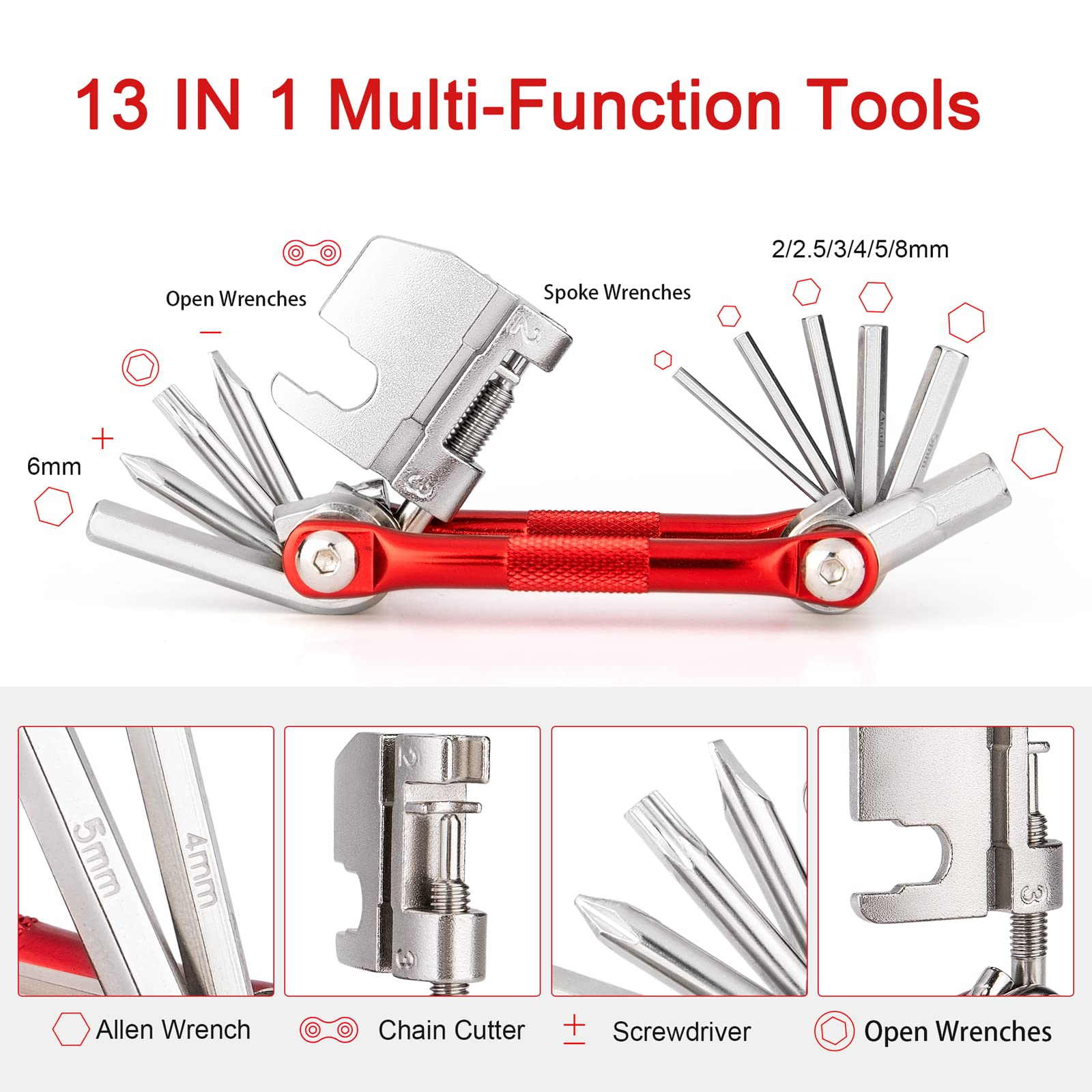 13 IN 1 Multi-Function Tools

Open Wrenches

Spoke Wrenches

2/2.5/3/4/5/8mm

6mm

2

3

5mm

4mm

2

3

3

Allen Wrench

Chain Cutter

Screwdriver

Open Wrenches