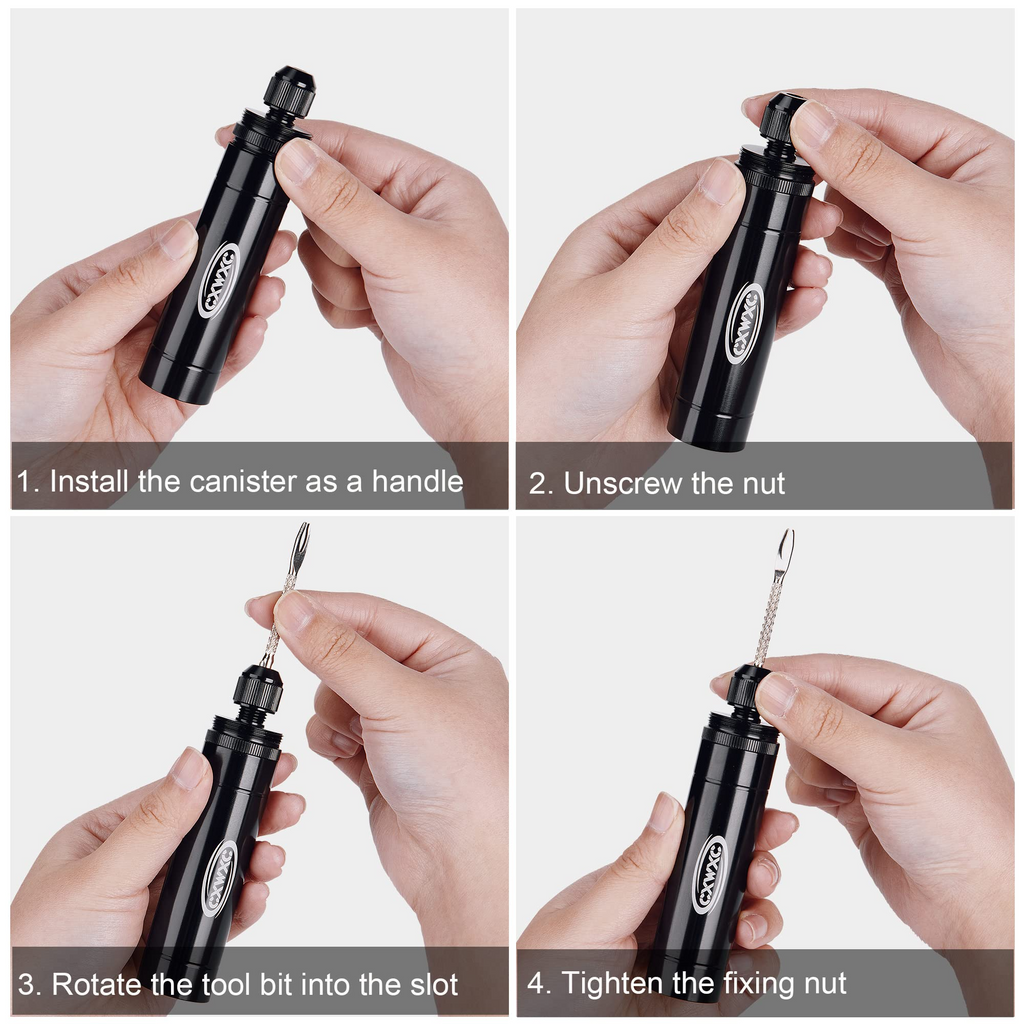 CXWXC

1. Install the canister as a handle

CXWXC

2. Unscrew the nut

CXWXC

3. Rotate the tool bit into the slot

CXWXC

4. Tighten the fixing nut